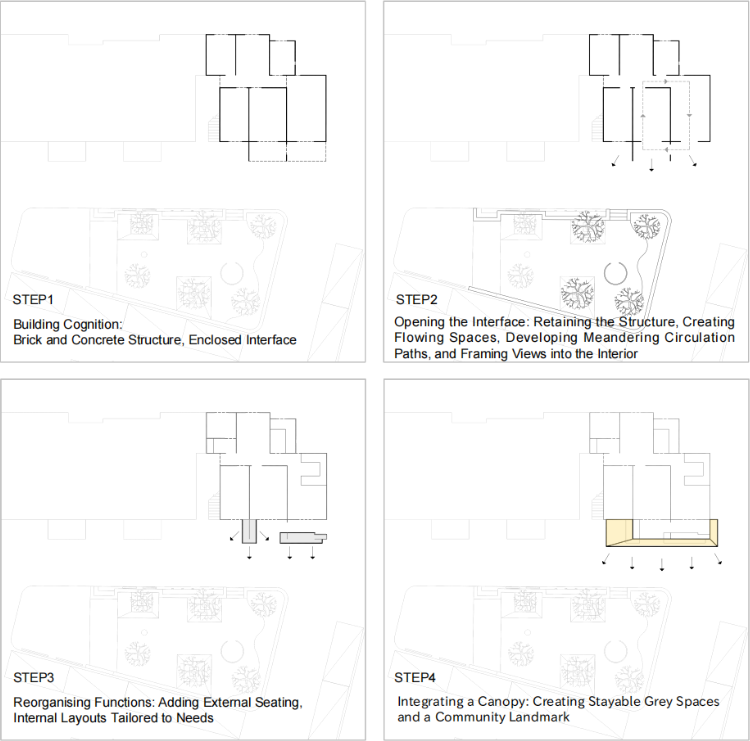 STEP1

Building Cognition:
Brick and Concrete Structure, Enclosed Interface

STEP2

Opening the Interface: Retaining the Structure, Creating Flowing Spaces, Developing Meandering Circulation Paths, and Framing Views into the Interior

STEP3

Reorganising Functions: Adding External Seating, Internal Layouts Tailored to Needs

STEP4

Integrating a Canopy: Creating Stayable Grey Spaces and a Community Landmark