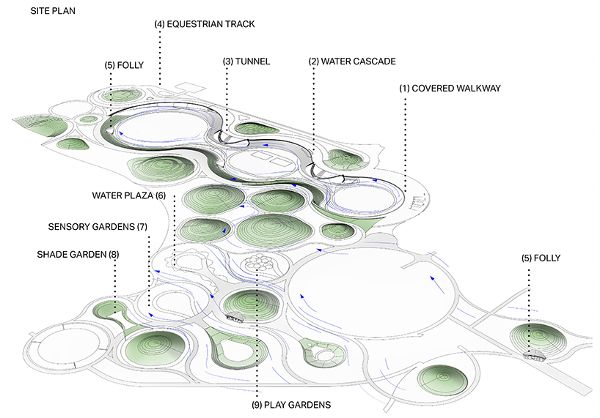 SITE PLAN

(4) EQUESTRIAN TRACK

(5) FOLLY

(3) TUNNEL

(2) WATER CASCADE

(1) COVERED WALKWAY

WATER PLAZA (6)

SENSORY GARDENS (7)

SHADE GARDEN (8)

(5) FOLLY

(9) PLAY GARDENS